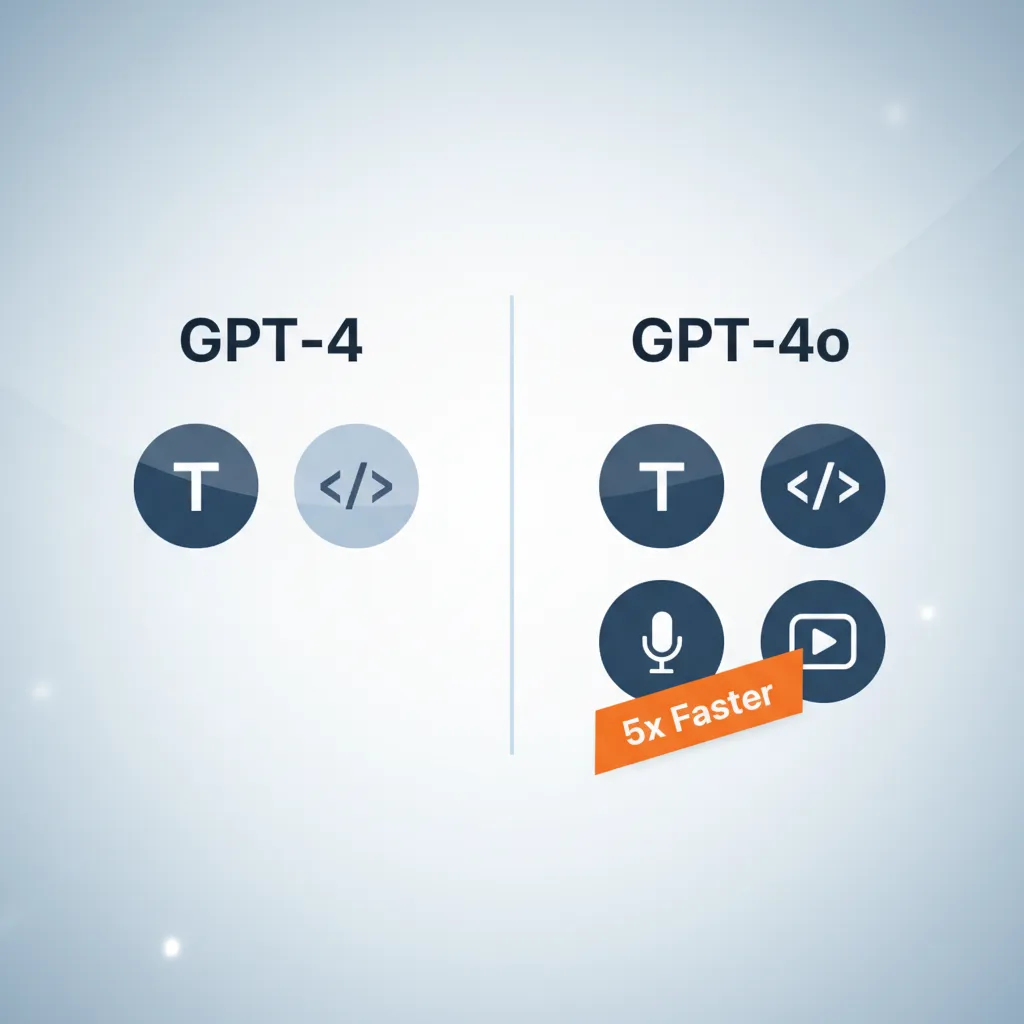 GPT-4

T

</>

GPT-4o

T

</>

5x Faster