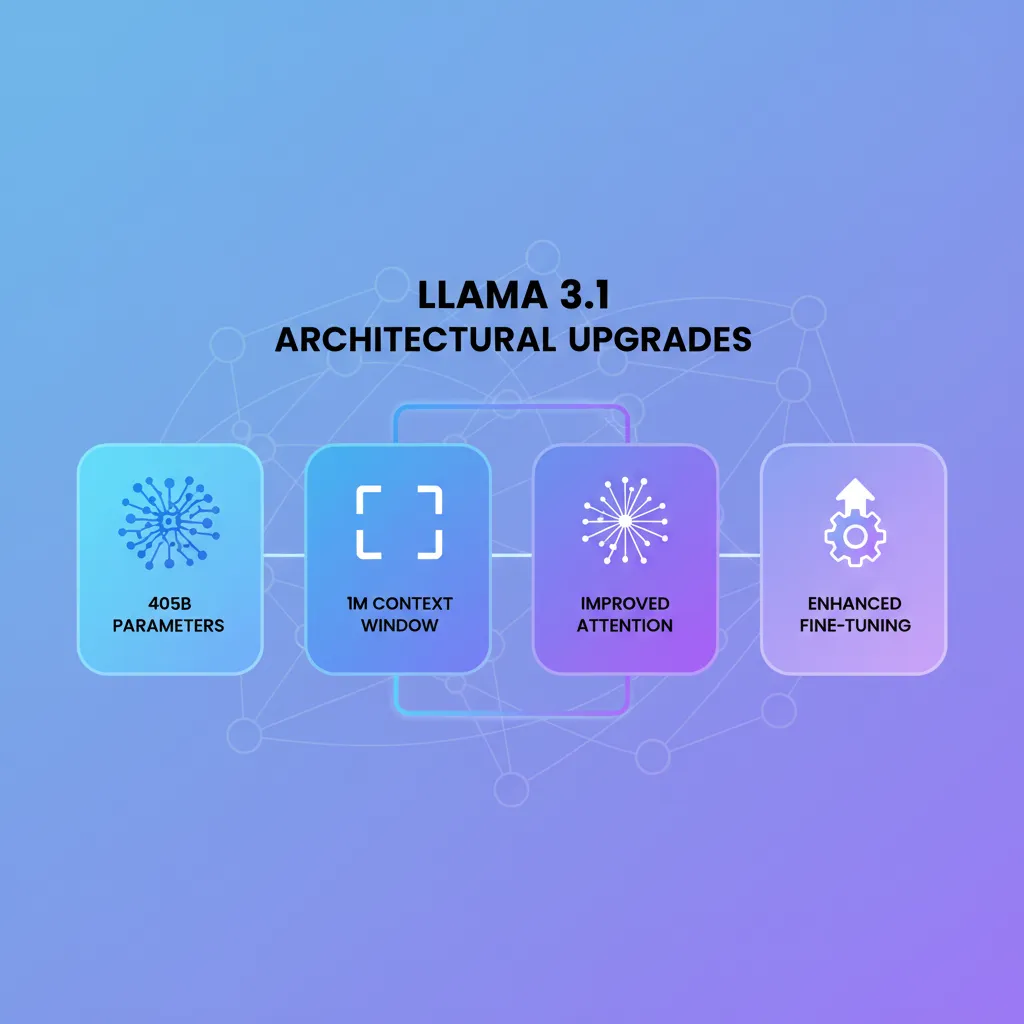 LLAMA 3.1
ARCHITECTURAL UPGRADES

405B PARAMETERS

1M CONTEXT WINDOW

IMPROVED ATTENTION

ENHANCED FINE-TUNING